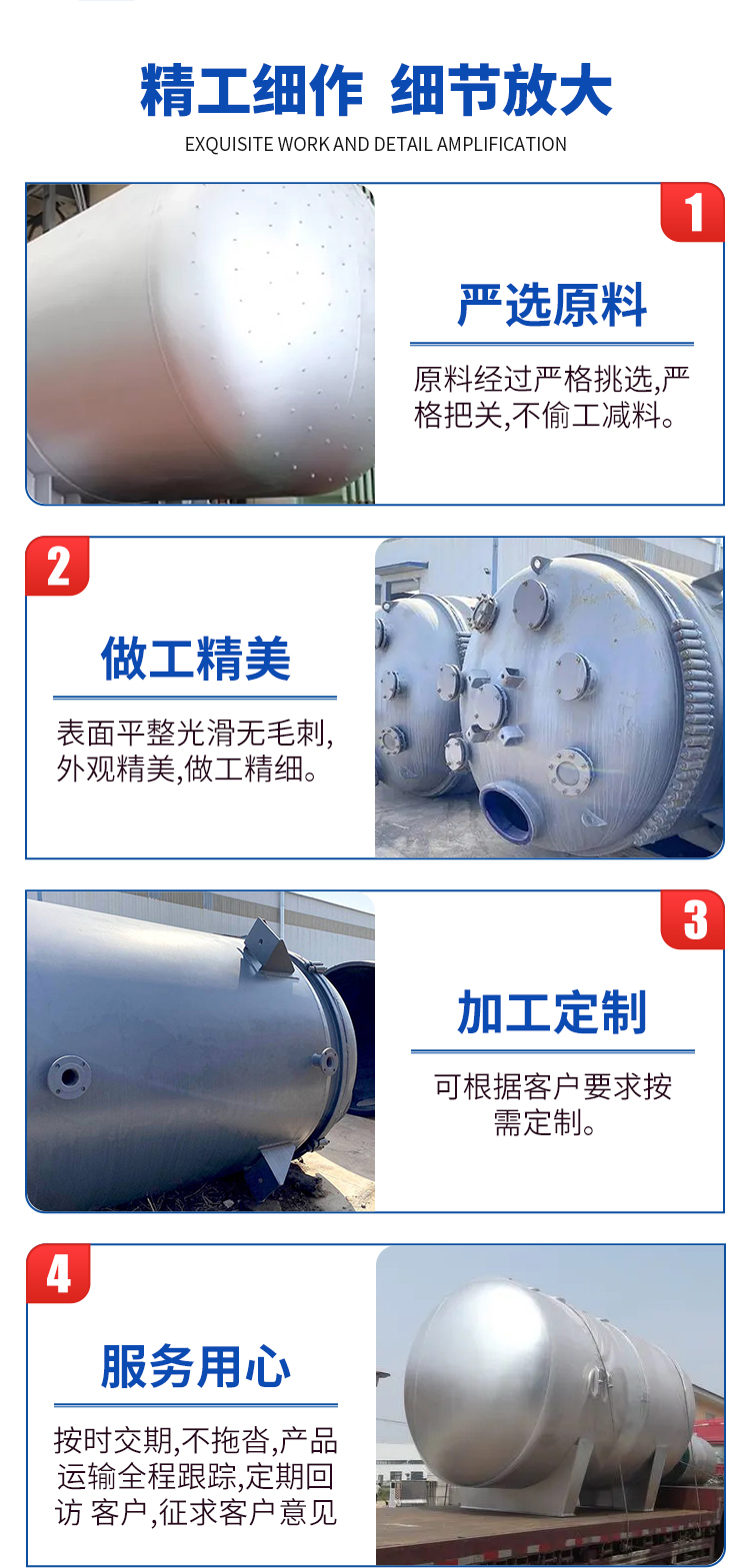 精工细作 细节放大
EXQUISITE WORK AND DETAIL AMPLIFICATION

1
严选原料
原料经过严格挑选,严格把关,不偷工减料。

2
做工精美
表面平整光滑无毛刺,外观精美,做工精细。

3
加工定制
可根据客户要求按需定制。

4
服务用心
按时交期,不拖沓,产品运输全程跟踪,定期回访 客户,征求客户意见